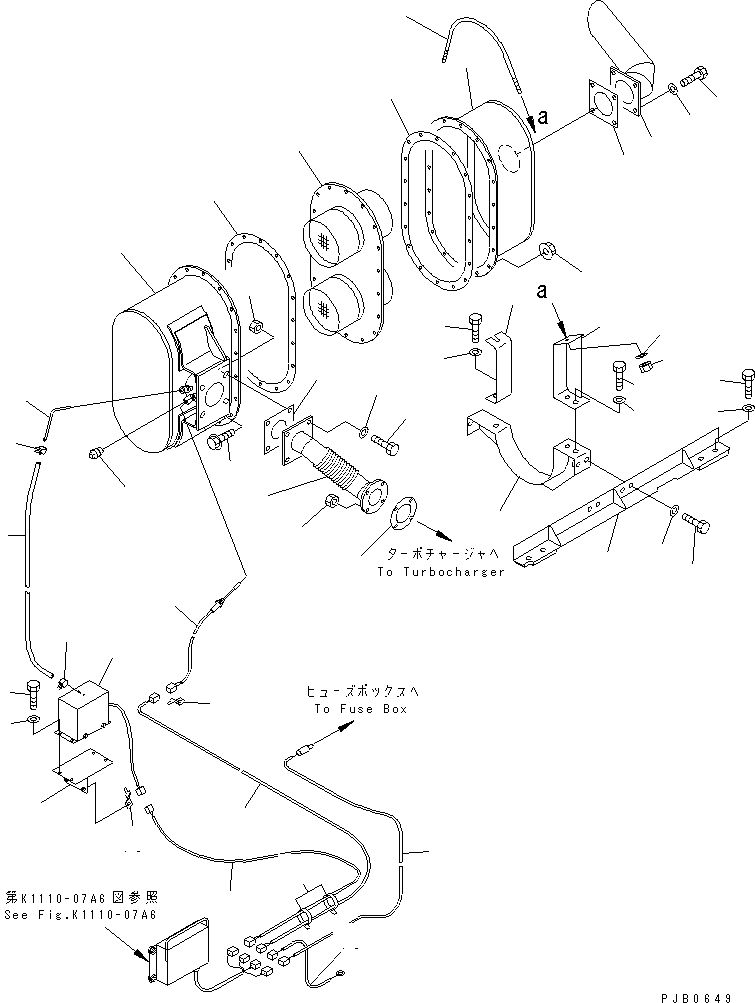 a

a

ターボチャージャへ
To Turbocharger

ヒューズボックスへ
To Fuse Box

第K1110-07A6図参照
See Fig.K1110-07A6

PJB0649