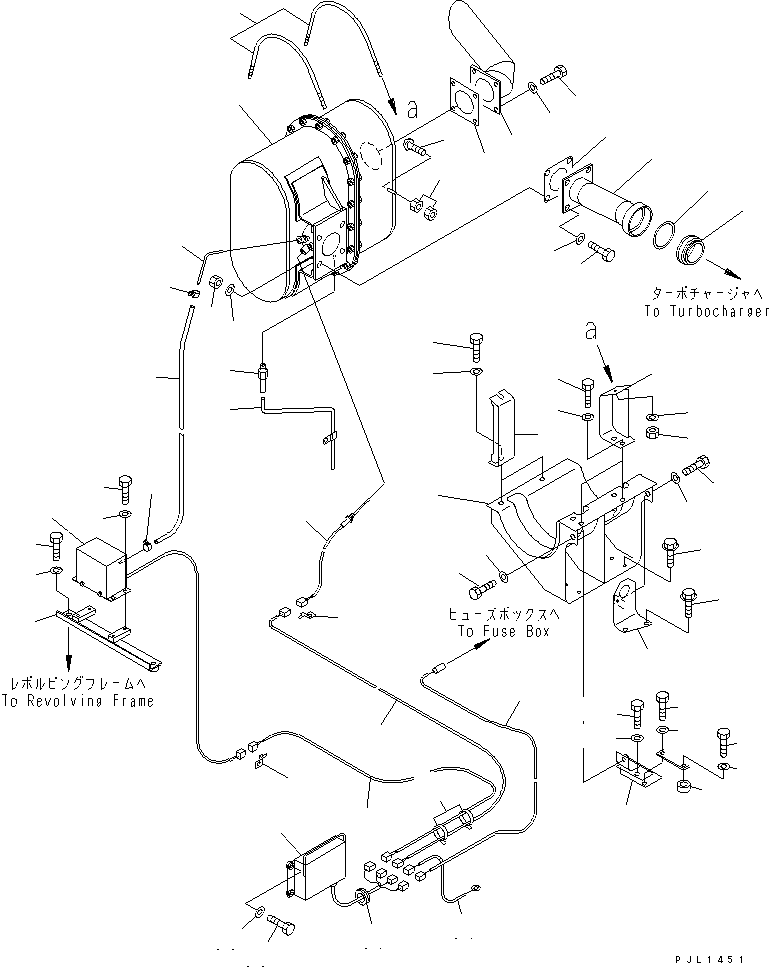 a

ターボチャージャへ
To Turbocharger

a

ヒューズボックスへ
To Fuse Box

レボルビングフレームへ
To Revolving Frame

PJL1451