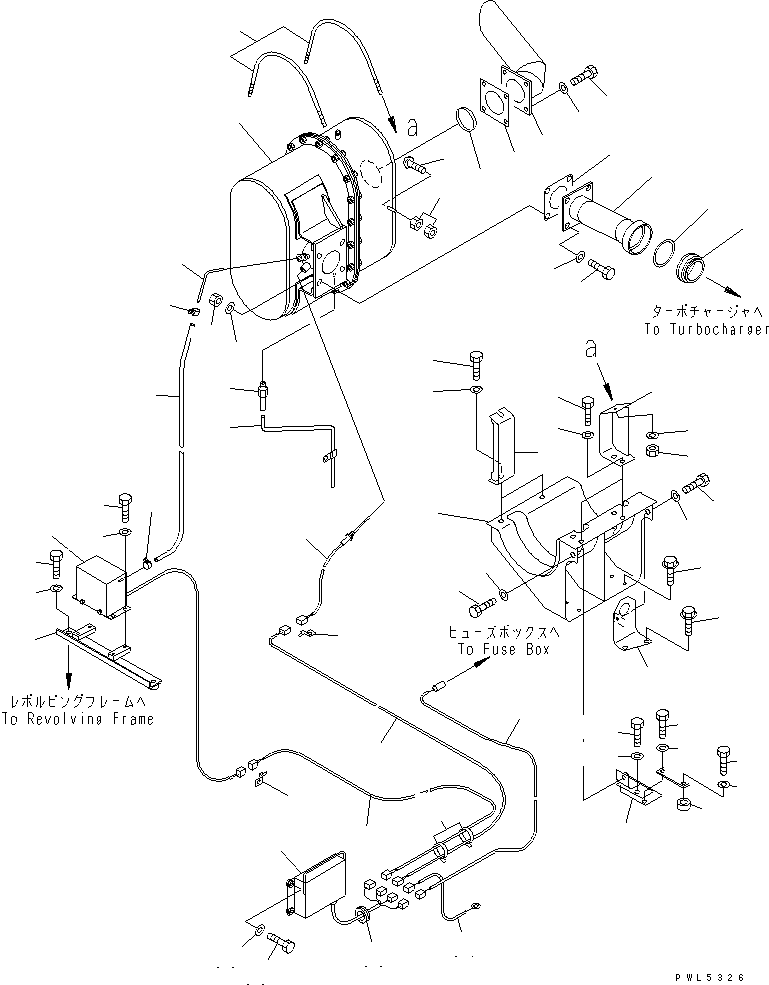 a

ターボチャージャへ
To Turbocharger

a

ヒューズボックスへ
To Fuse Box

レボルビングフレームへ
To Revolving Frame

PWL5326