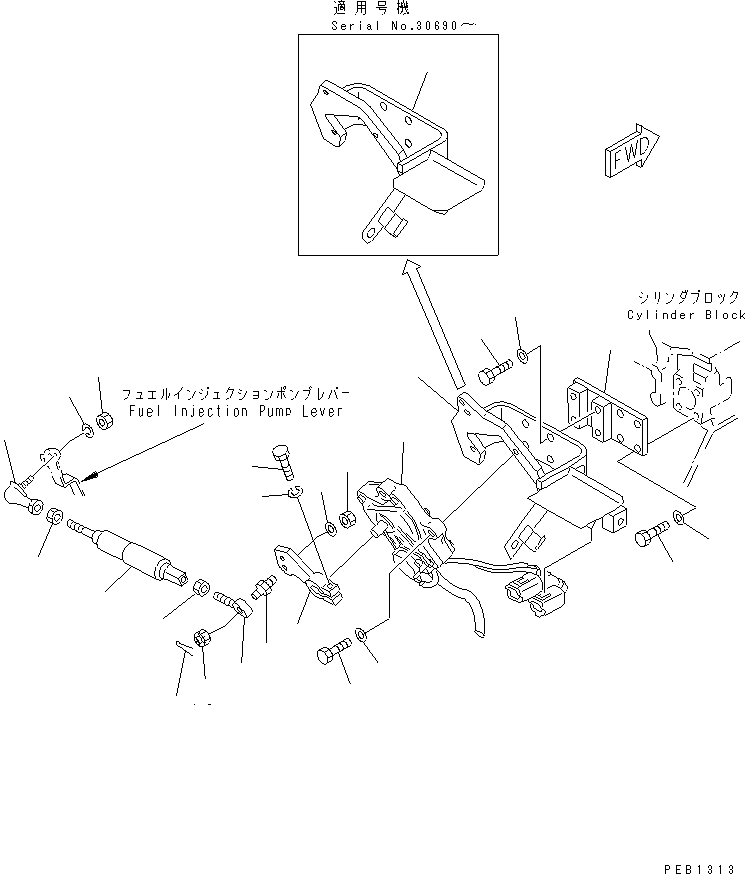 適用号機
Serial No.30690～

FWD

シリンダブロック
Cylinder Block

フュエルインジェクションポンプレバー
Fuel Injection Pump Lever

PEB1313