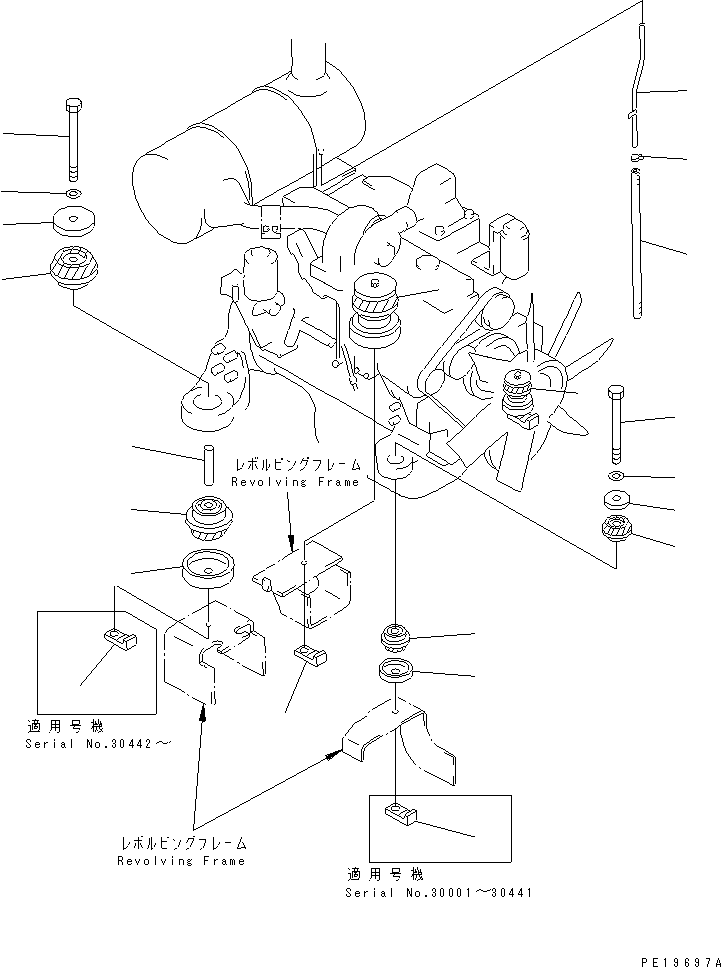 レボルビングフレーム
Revolving Frame

適用号機
Serial No.30442～

レボルビングフレーム
Revolving Frame

適用号機
Serial No.30001～30441

PE19697A