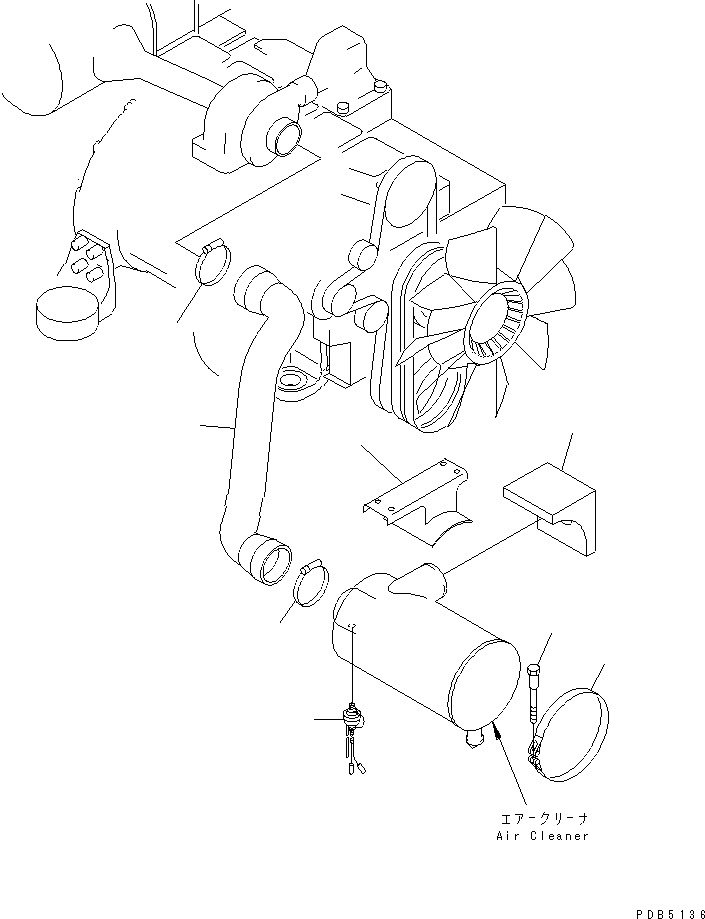 エアークリーナ
Air Cleaner

PDB5136