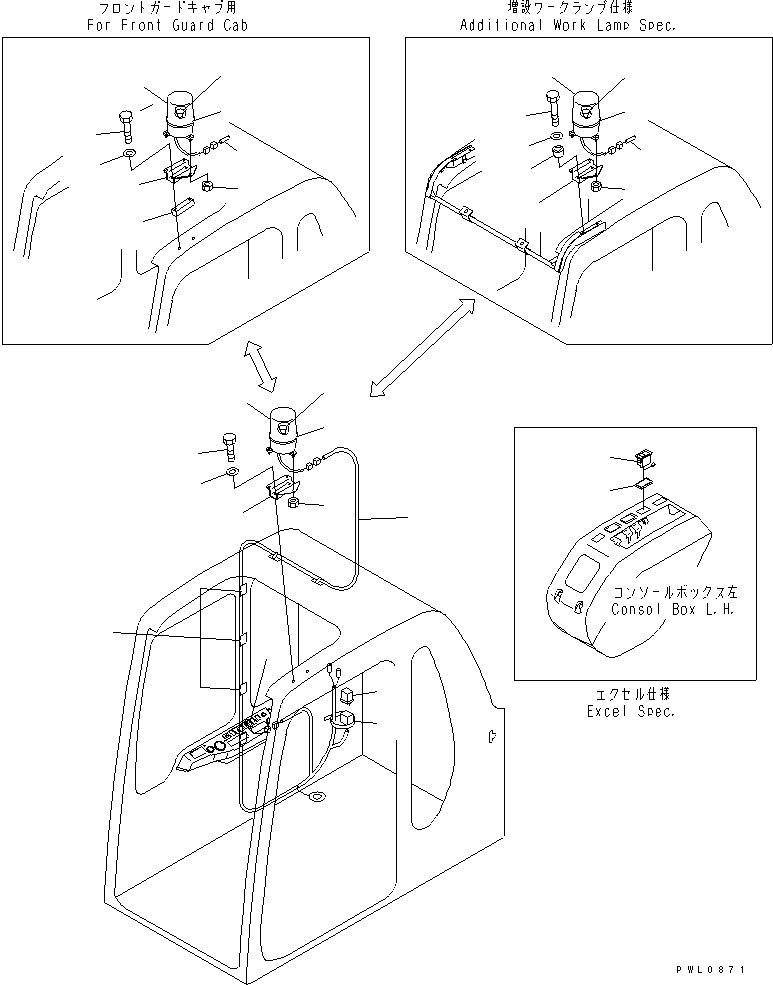 フロントガードキャブ用
For Front Guard Cab

増設ワークランプ仕様
Additional Work Lamp Spec.

コンソールボックス左
Consol Box L.H.

エクセル仕様
Excel Spec.

PWL0871