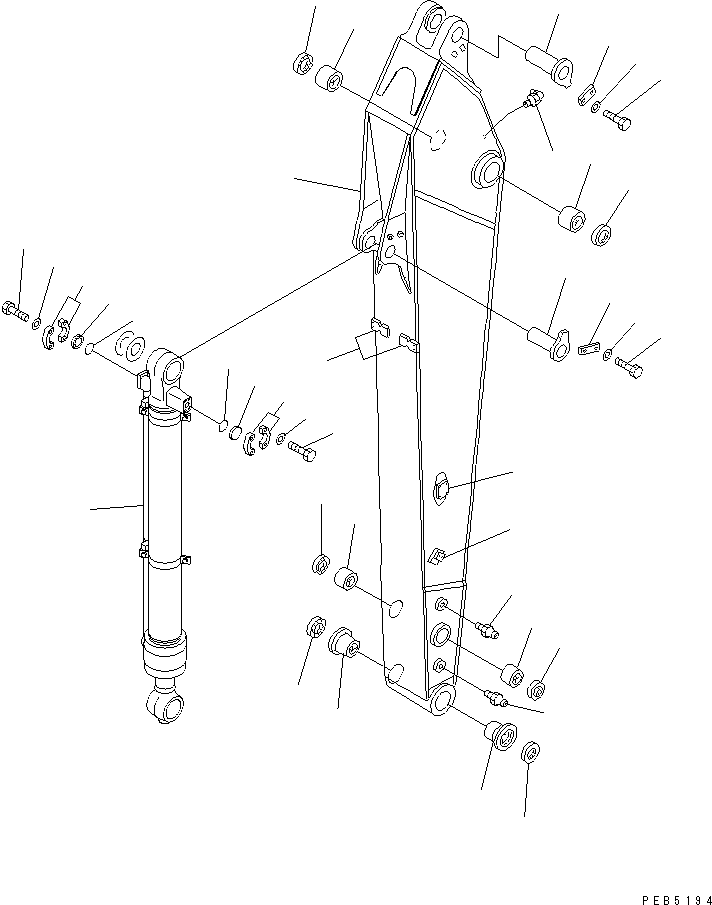 PEB5194