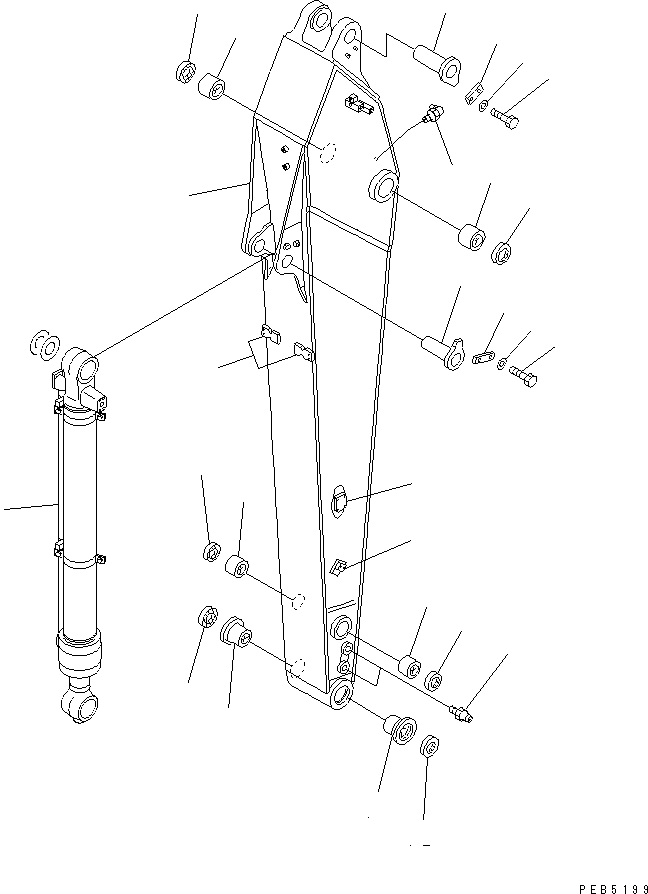 PEB5199