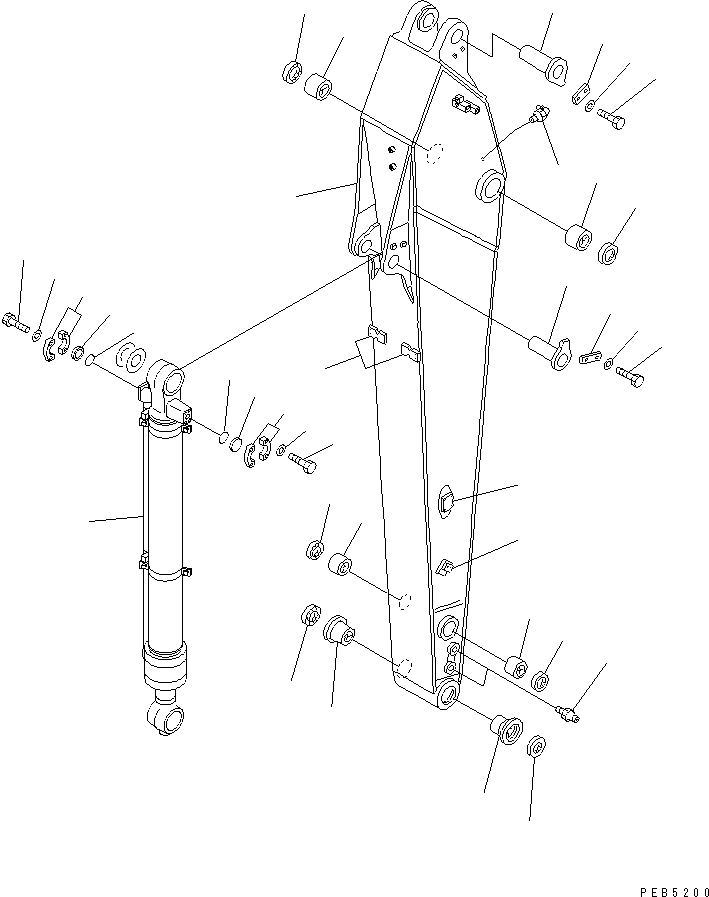 PEB5200