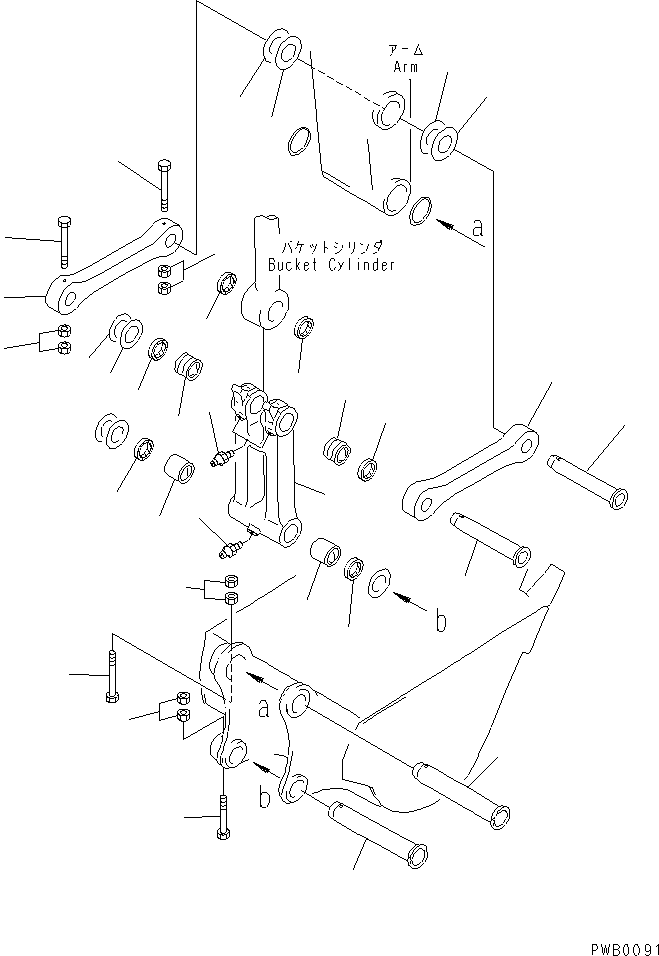 アーム
Arm

a

バケットシリンダ
Bucket Cylinder

b

a

b

PWB0091