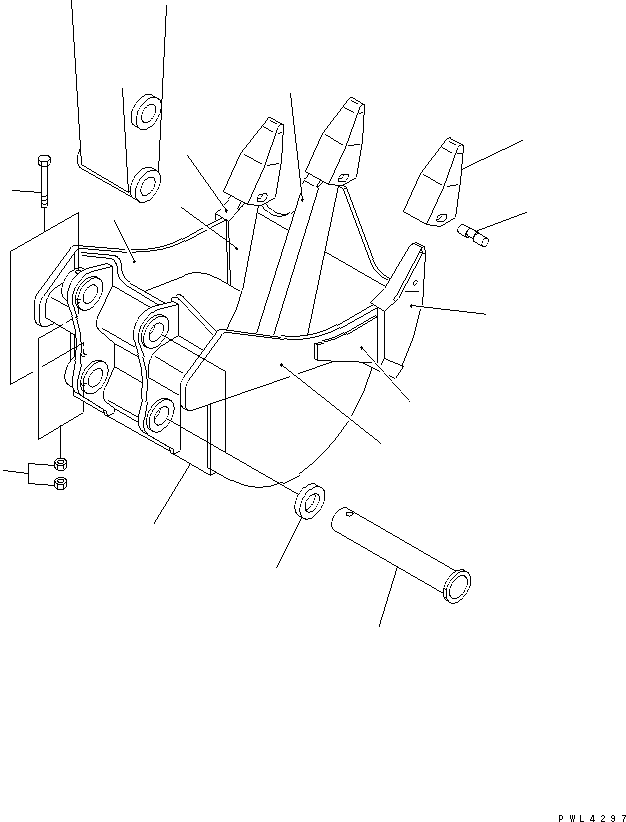 PWL4297