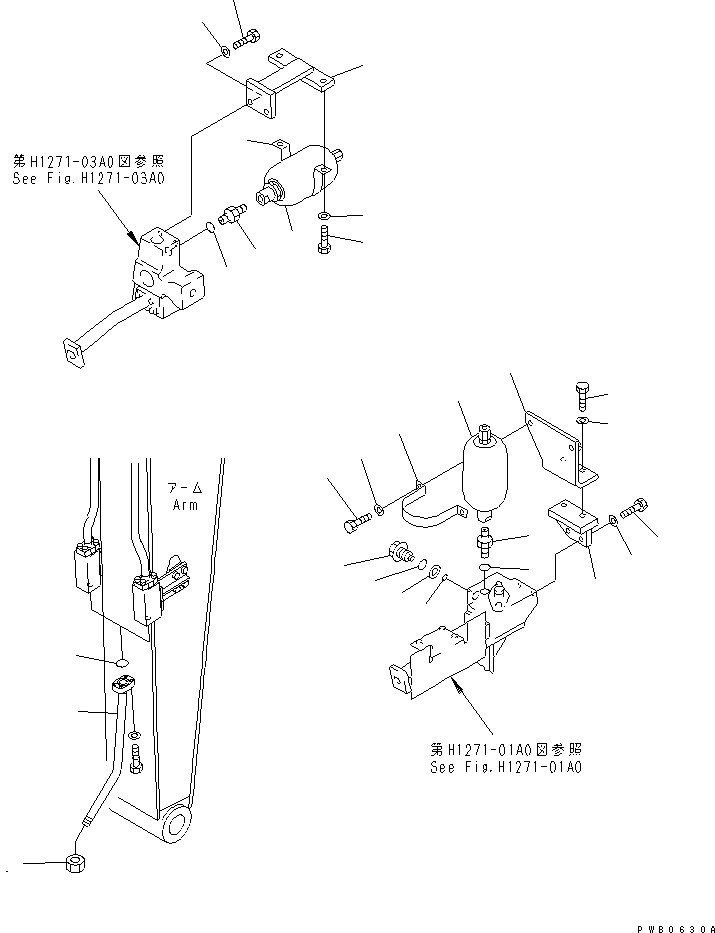 第H1271-03A0図参照
See Fig.H1271-03A0

アーム
Arm

第H1271-01A0図参照
See Fig.H1271-01A0

PWB0630A