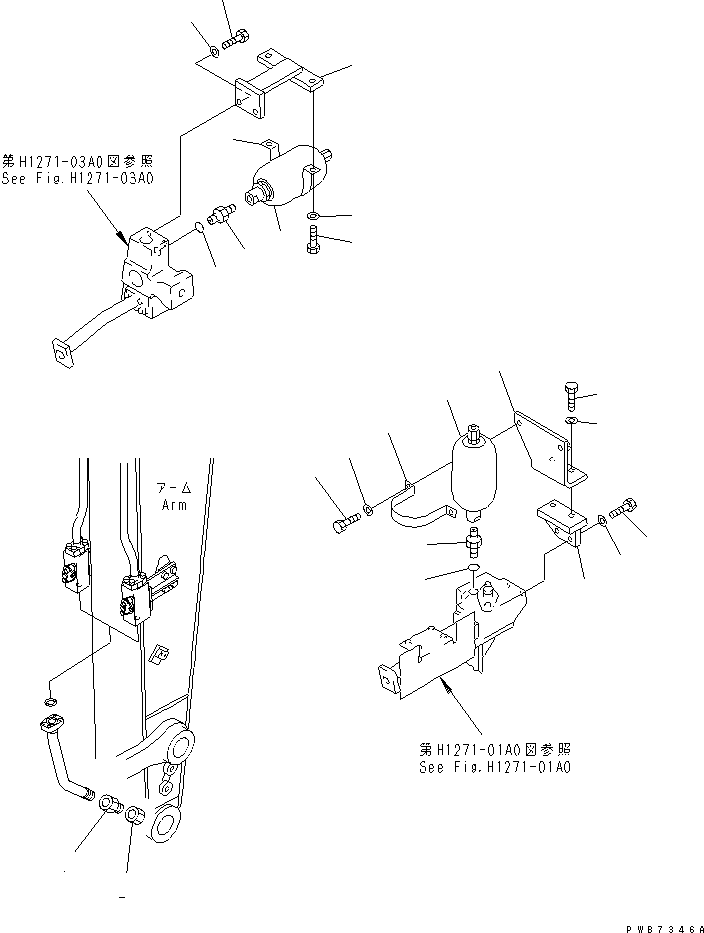 第H1271-03A0図参照
See Fig.H1271-03A0

アーム
Arm

第H1271-01A0図参照
See Fig.H1271-01A0

PWB7346A