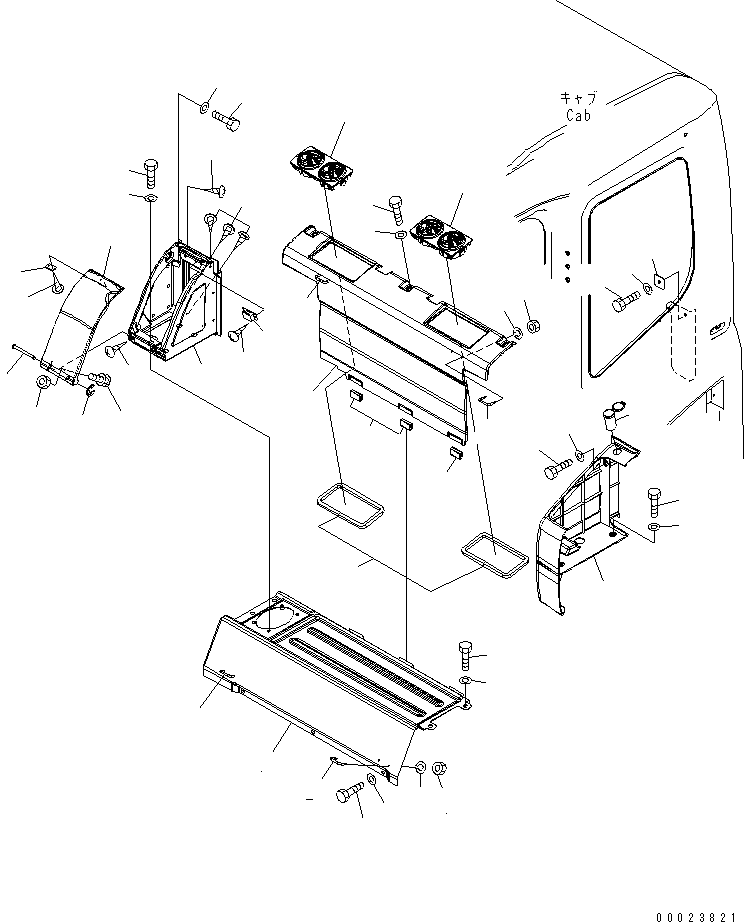 キャブ
Cab

00023821