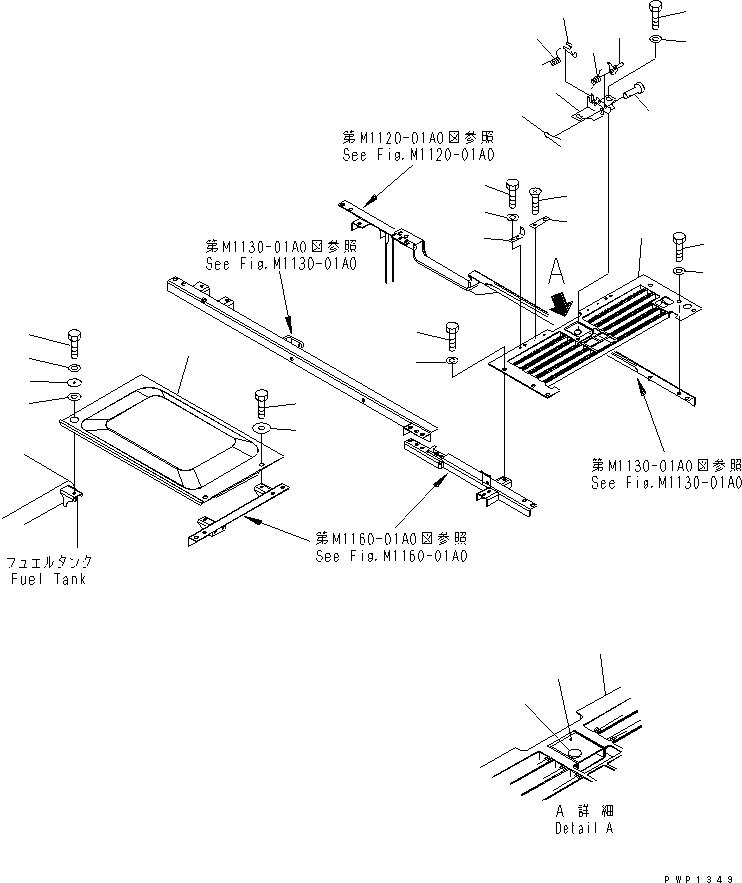 第M1120-01A0図参照
See Fig.M1120-01A0

第M1130-01A0図参照
See Fig.M1130-01A0

A

第M1130-01A0図参照
See Fig.M1130-01A0

第M1160-01A0図参照
See Fig.M1160-01A0

フュエルタンク
Fuel Tank

A 詳細
Detail A

PWP1349