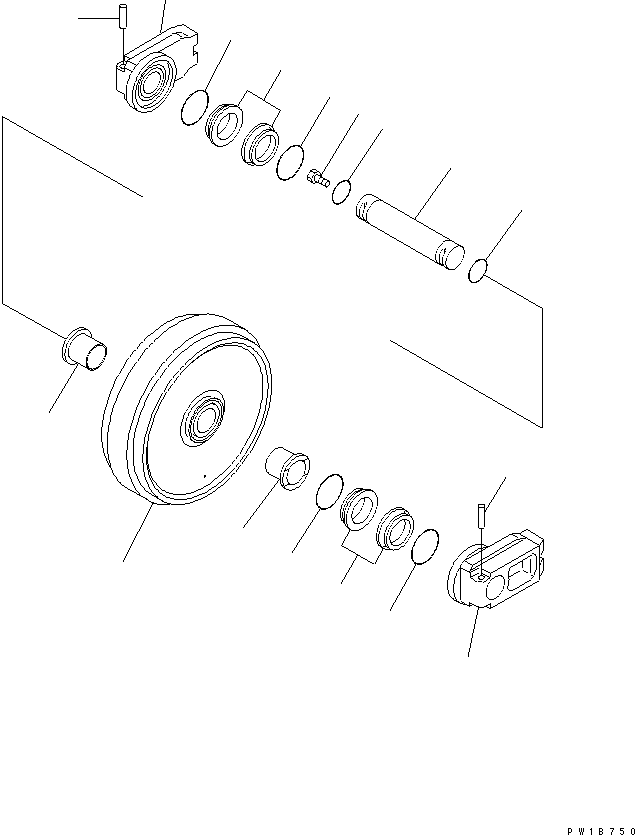 PW1B750