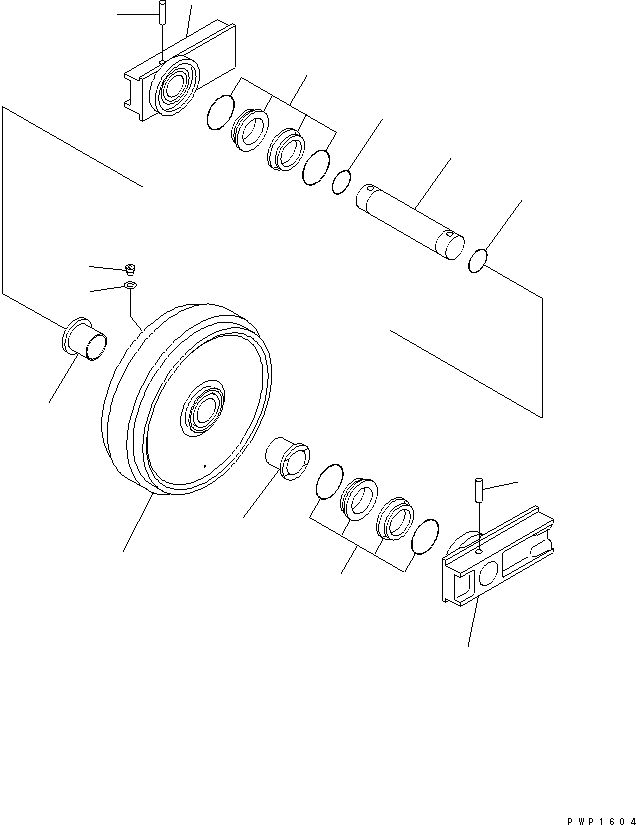 PWP1604