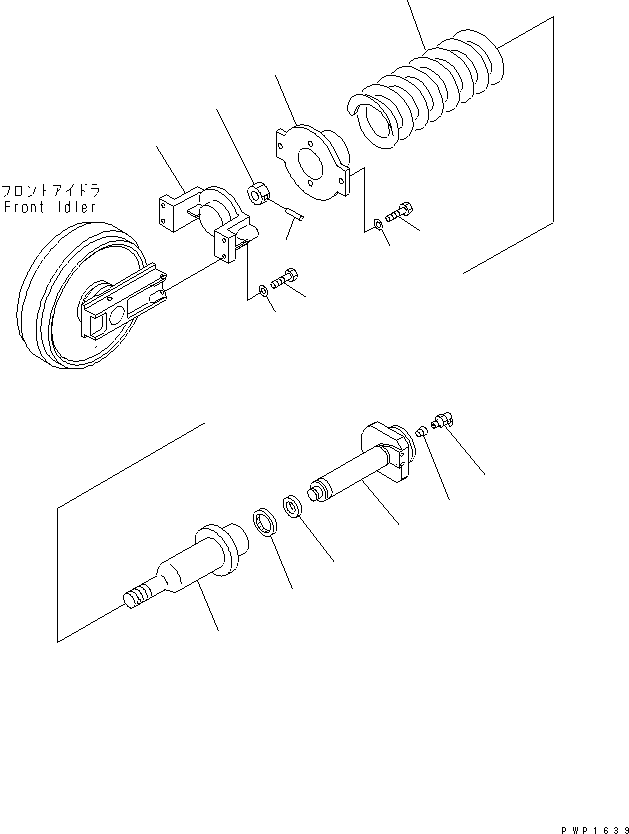 フロントアイドラ
Front Idler

PWP1639