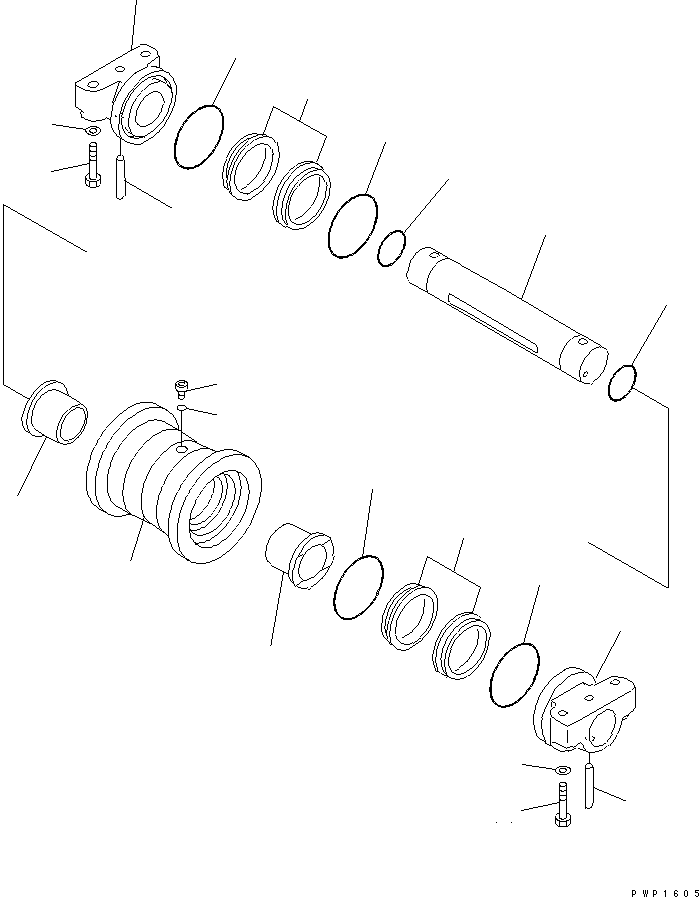 PWP1605