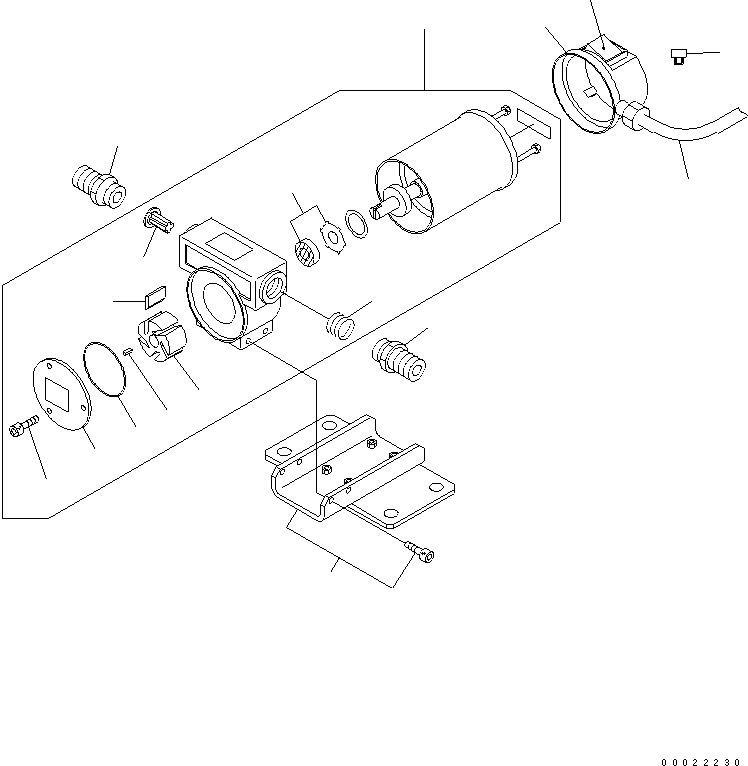 00022230