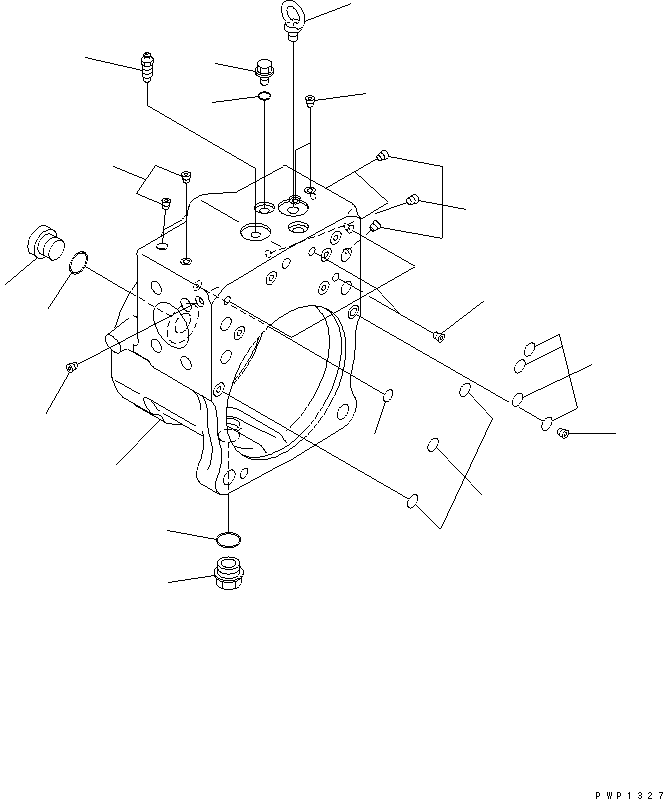 PWP1327