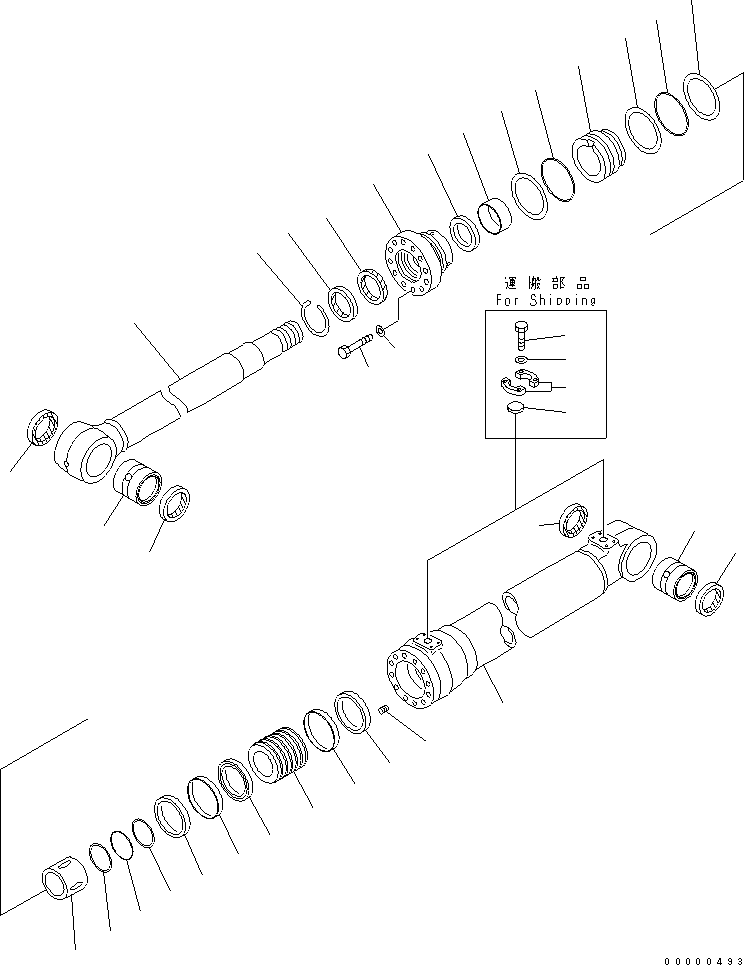 運搬部品
For Shipping

00000493