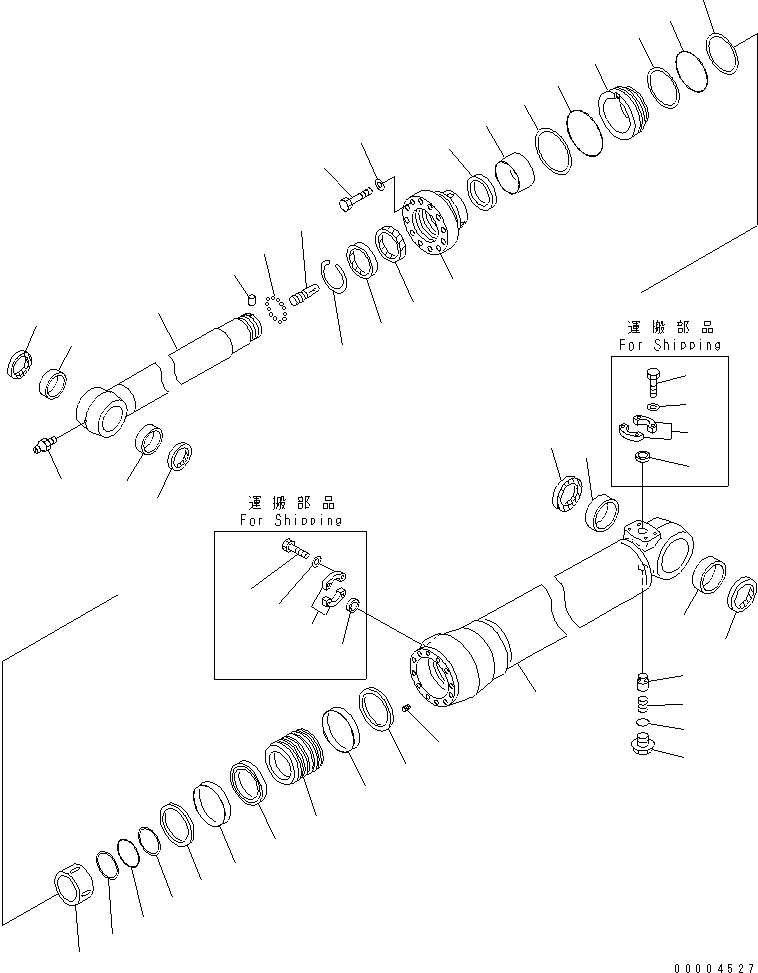 運搬部品
For Shipping

運搬部品
For Shipping

00004527