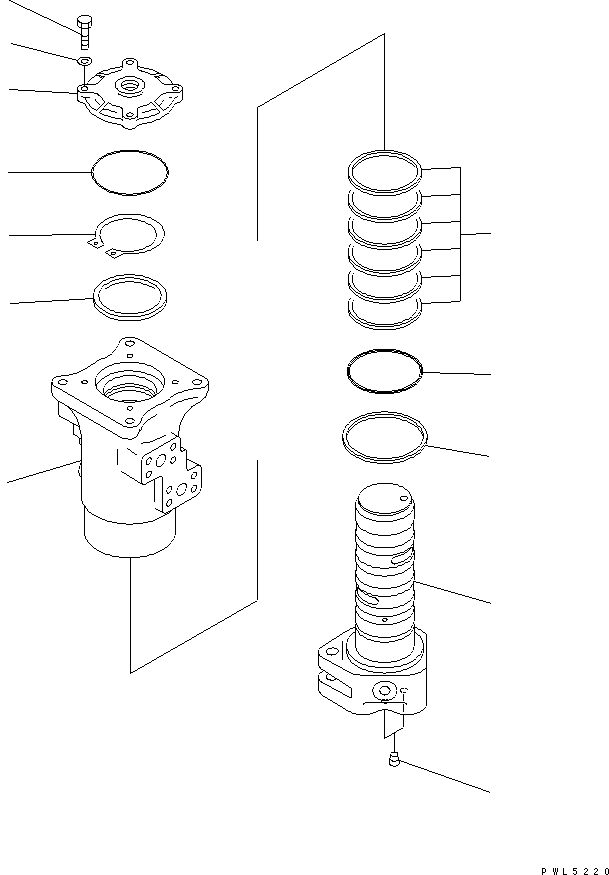 PWL5220