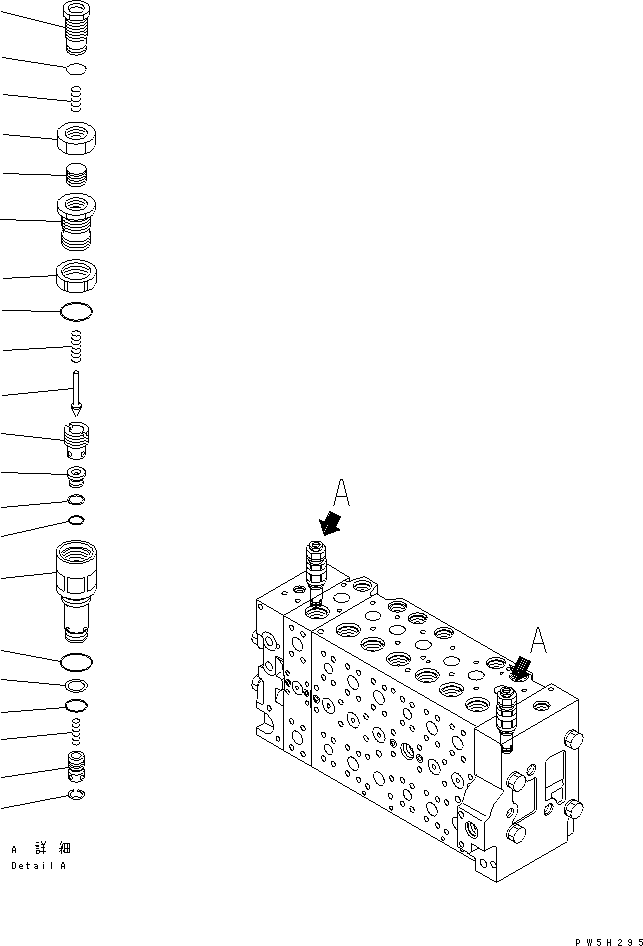 A
A
A 詳細
Detail A
PW5H295