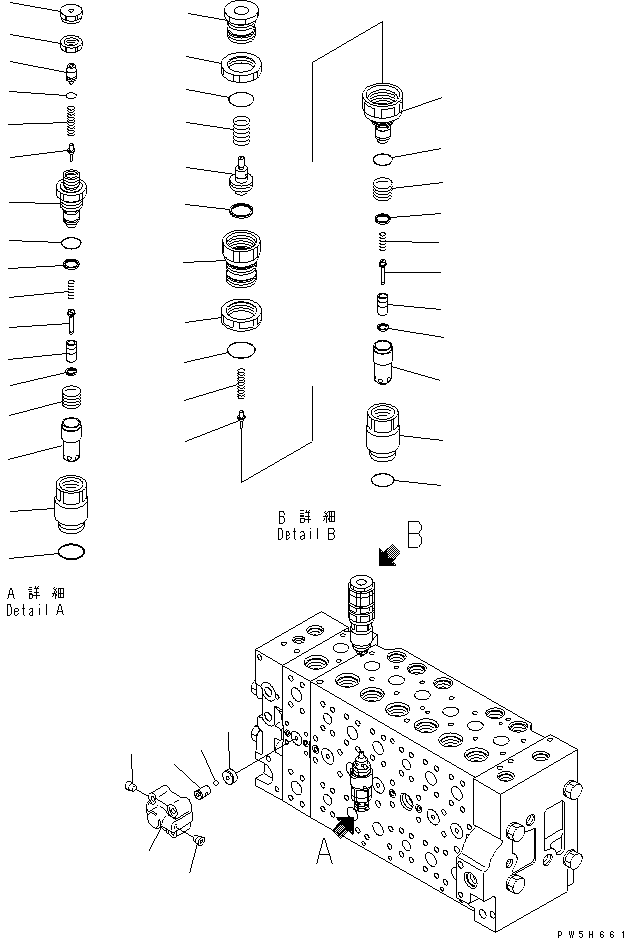 B 詳 細
Detail B

B

A 詳 細
Detail A

A

PW5H661