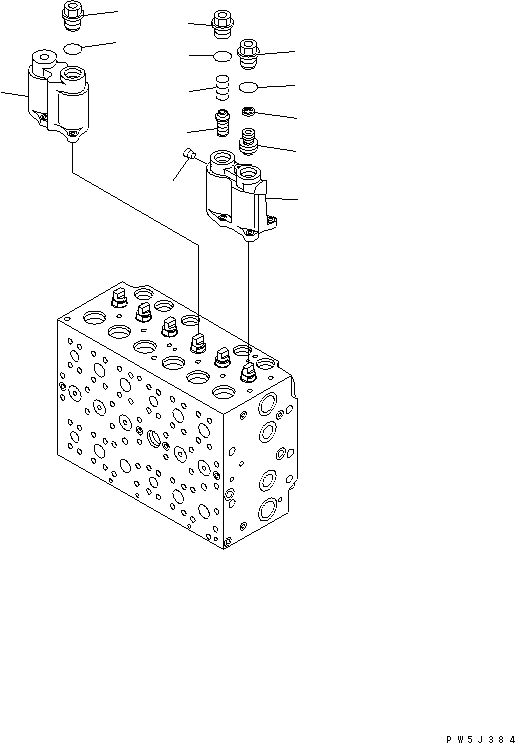 PW5J384