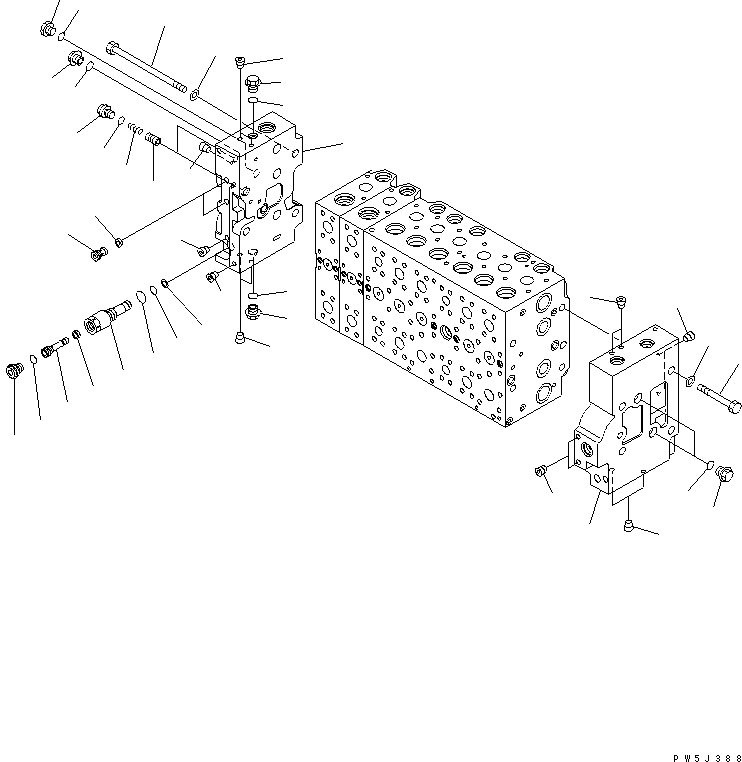 PW5J388