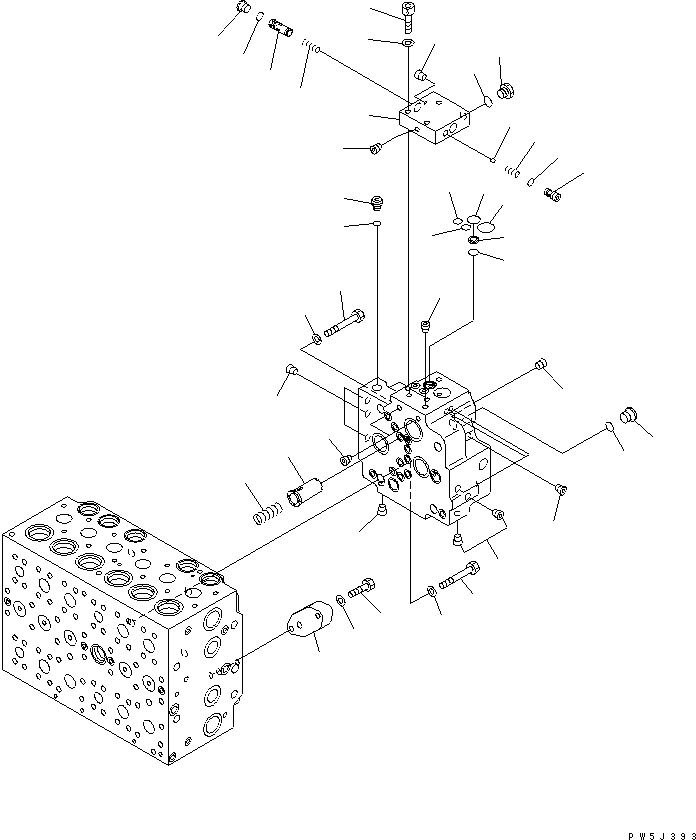 PW5J393