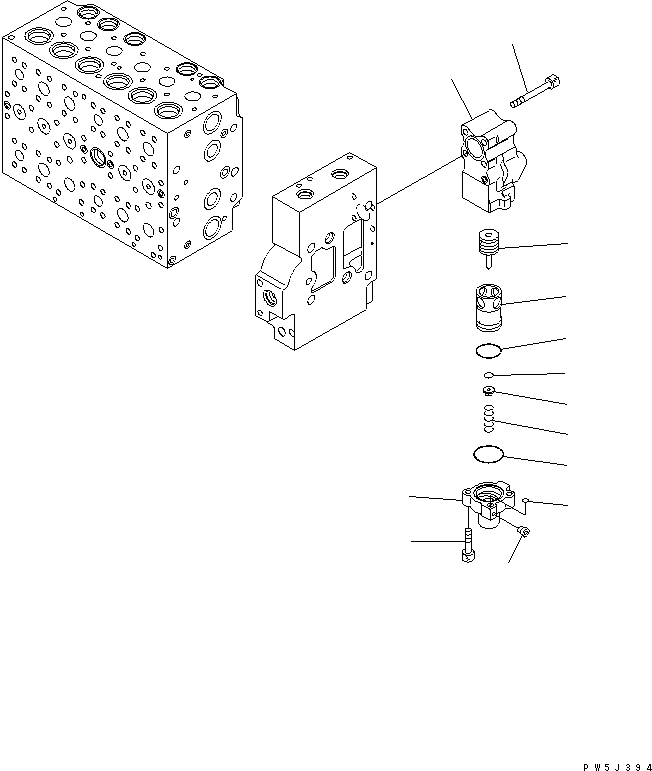 PW5J394