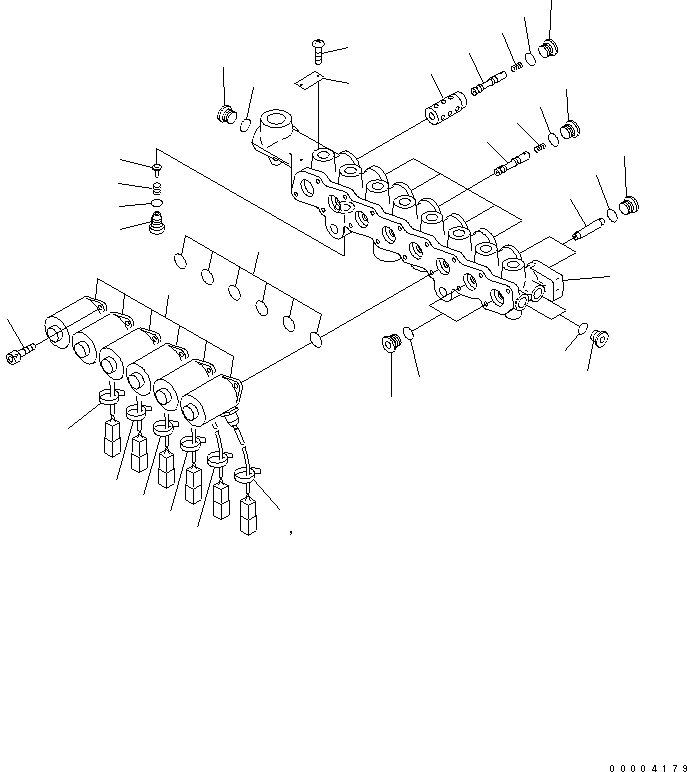 00004179