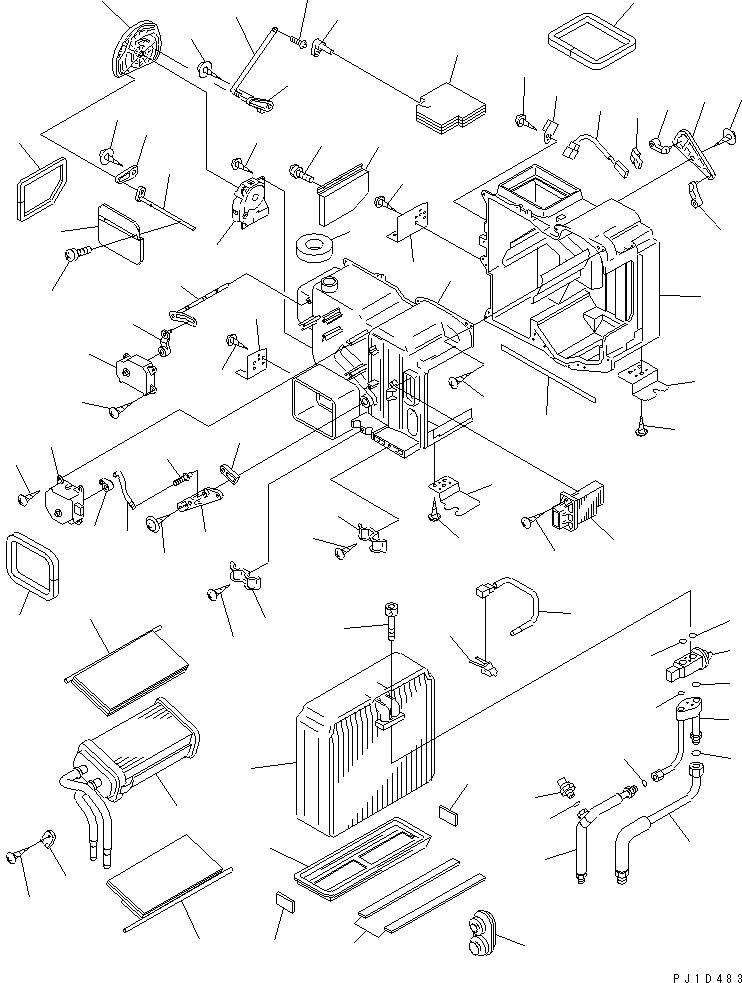 PJ1D483