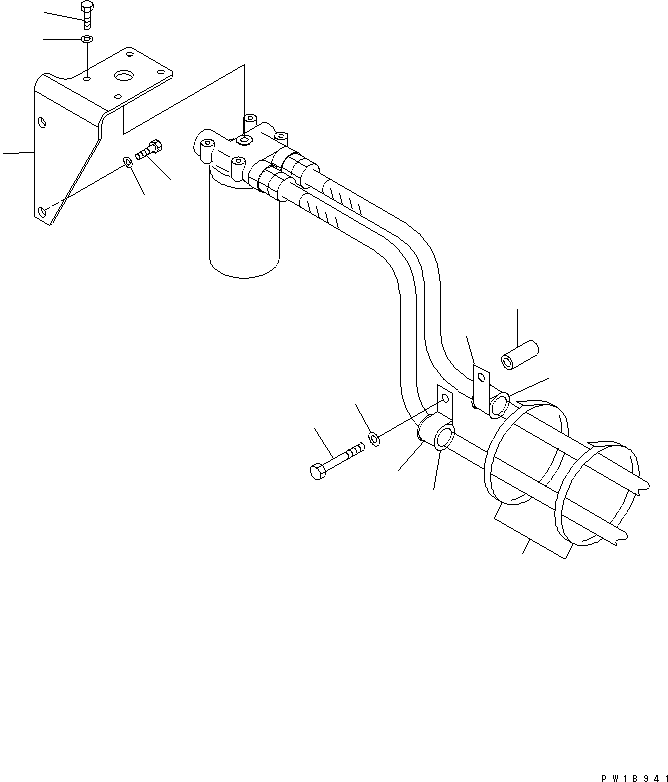 PW1B941