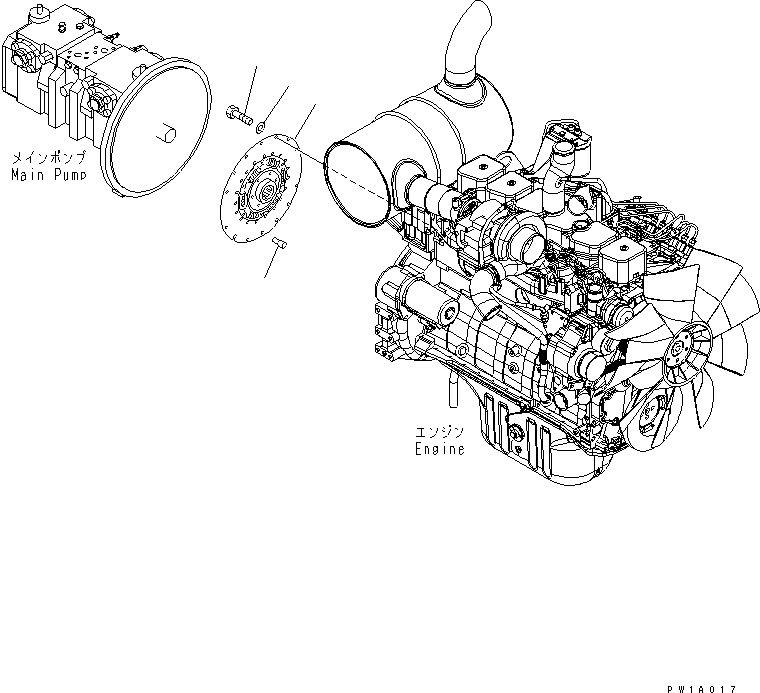 メインポンプ
Main Pump

エンジン
Engine

PW1A017