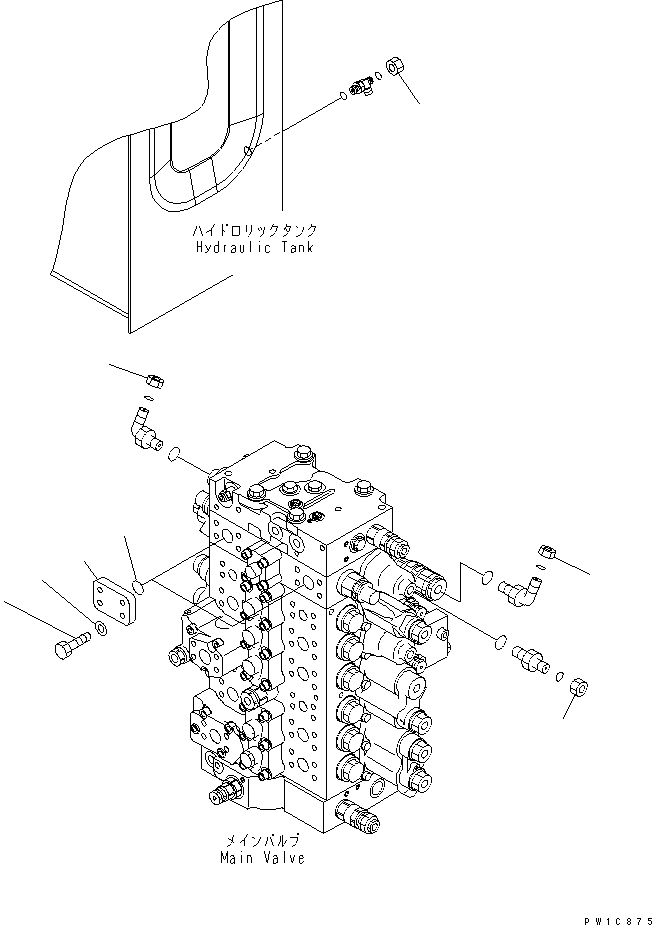 ハイドロリックタンク
Hydraulic Tank

メインバルブ
Main Valve

PW1C875