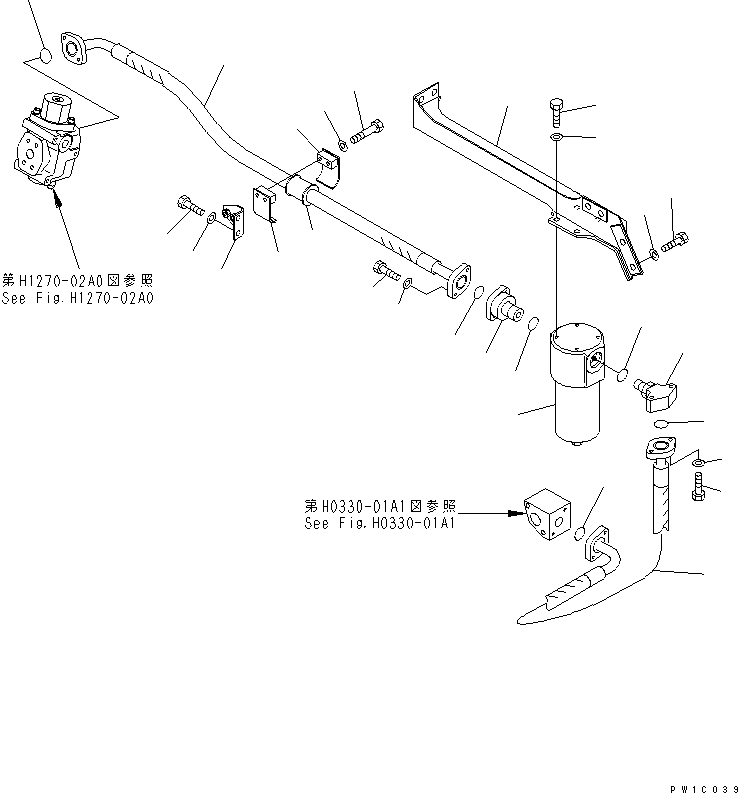 第H1270-02A0図参照
See Fig.H1270-02A0

第H0330-01A1図参照
See Fig.H0330-01A1

PW1C039