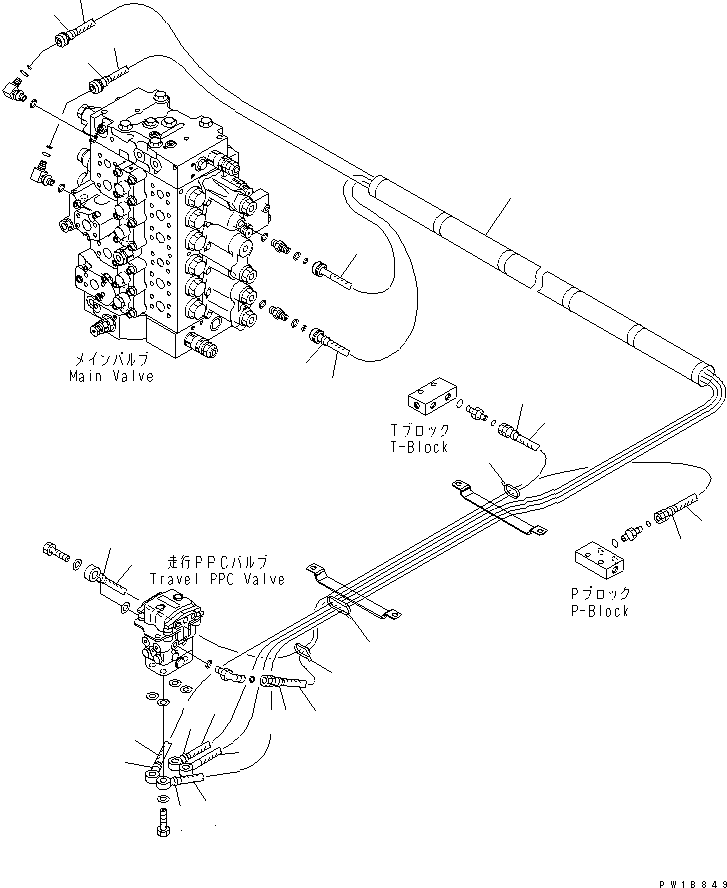 メインバルブ
Main Valve

Tブロック
T-Block

走行PPCバルブ
Travel PPC Valve

Pブロック
P-Block

PW18849