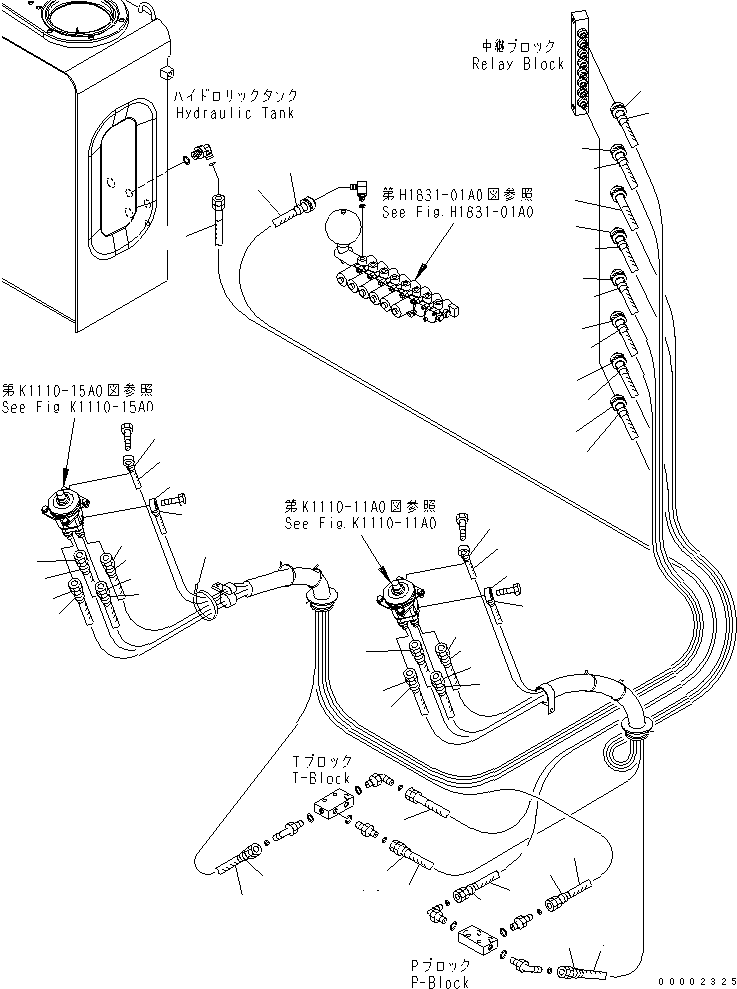 中継ブロック
Relay Block

ハイドロリックタンク
Hydraulic Tank

第H1831-01A0図参照
See Fig.H1831-01A0

第K1110-15A0図参照
See Fig K1110-15A0

第K1110-11A0図参照
See Fig.K1110-11A0

Tブロック
T-Block

Pブロック
P-Block

00002325