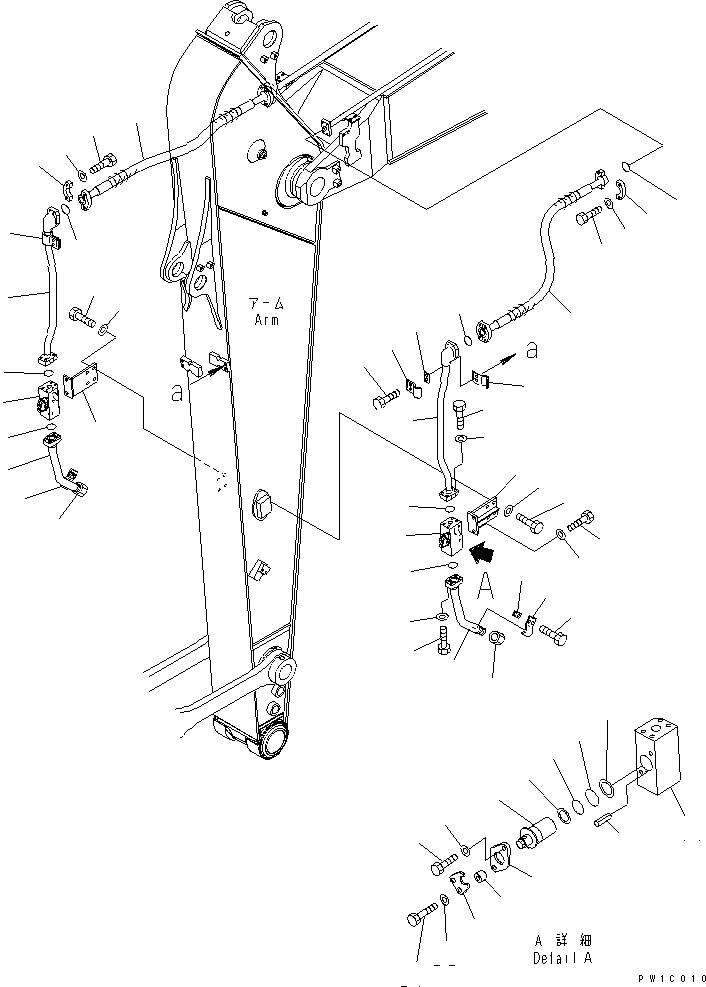 アーム
Arm

a

a

A

A 詳細
Detail A

PW1C010