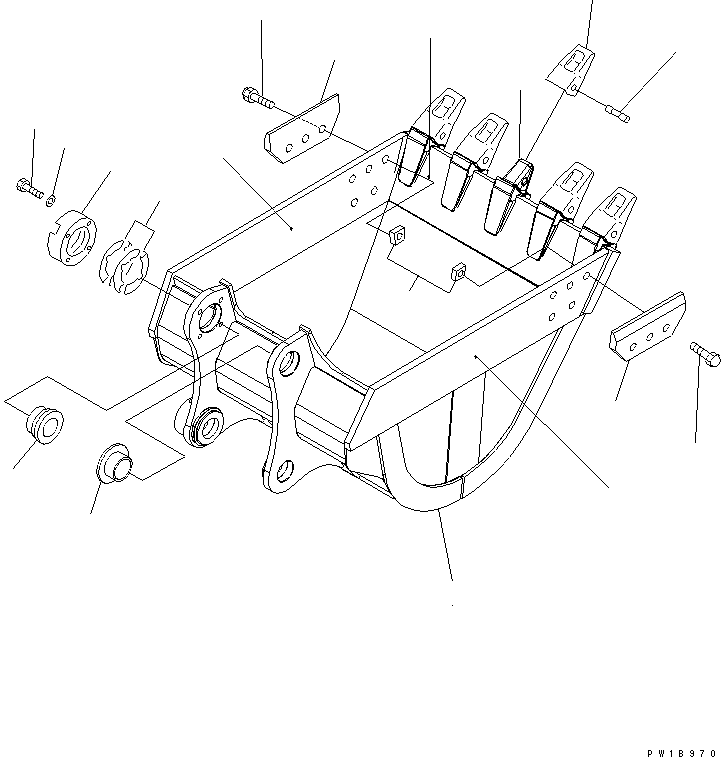 PW18970