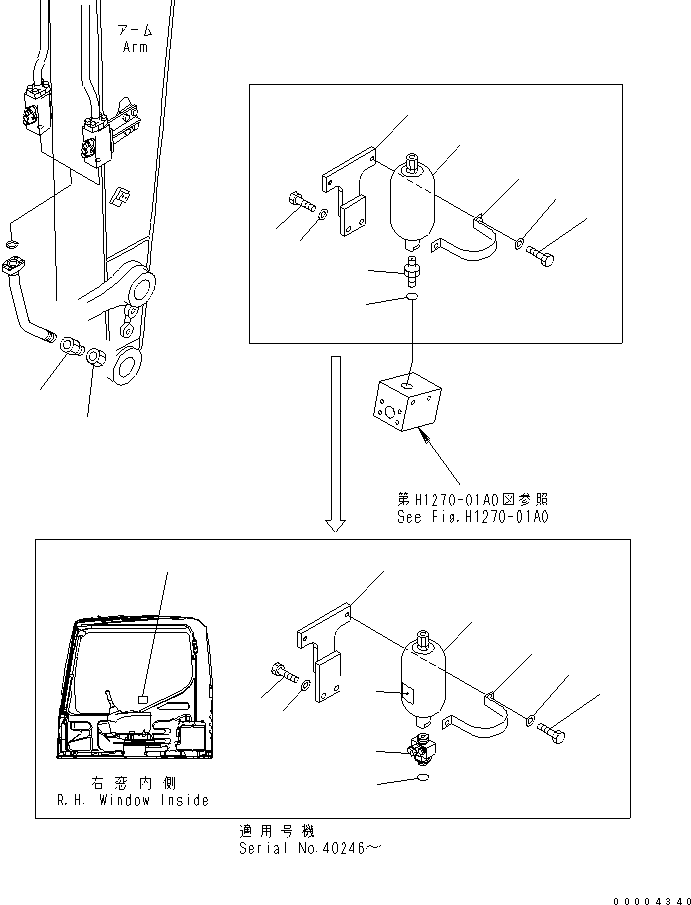 アーム
Arm

第H1270-01A0図参照
See Fig.H1270-01A0

右窓内側
R.H. Window Inside

適用号機
Serial No.40246～

00004340