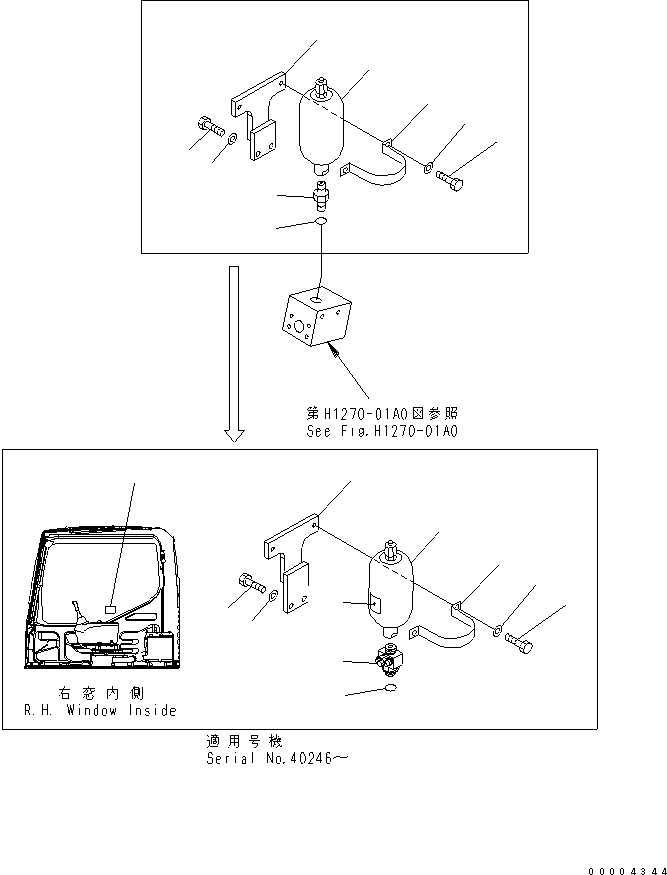 第H1270-01A0図参照
See Fig.H1270-01A0

右窓内側
R.H. Window Inside

適用号機
Serial No.40246～

00004344