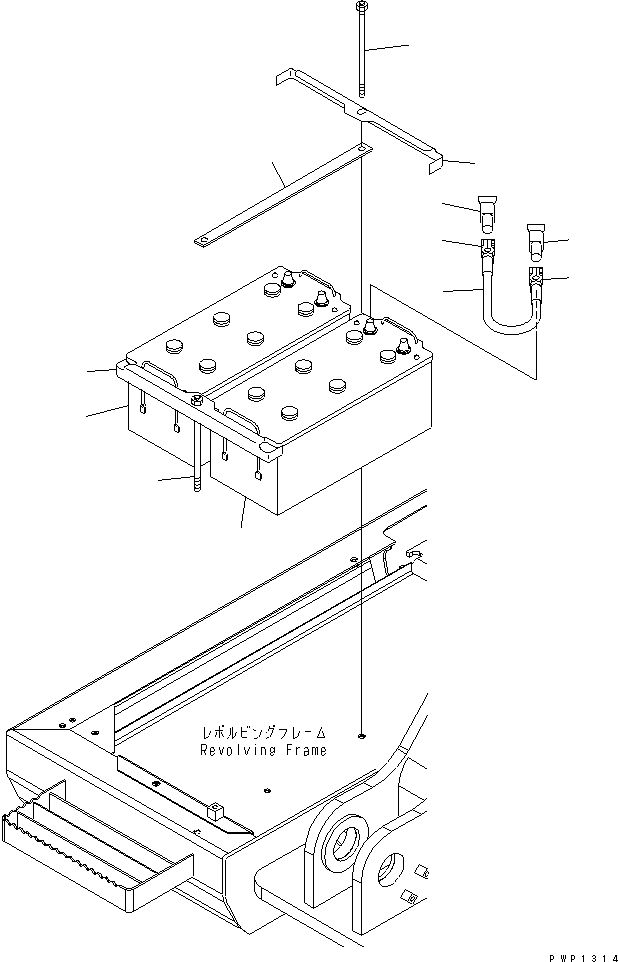 レボルビングフレーム
Revolving Frame

PWP1314