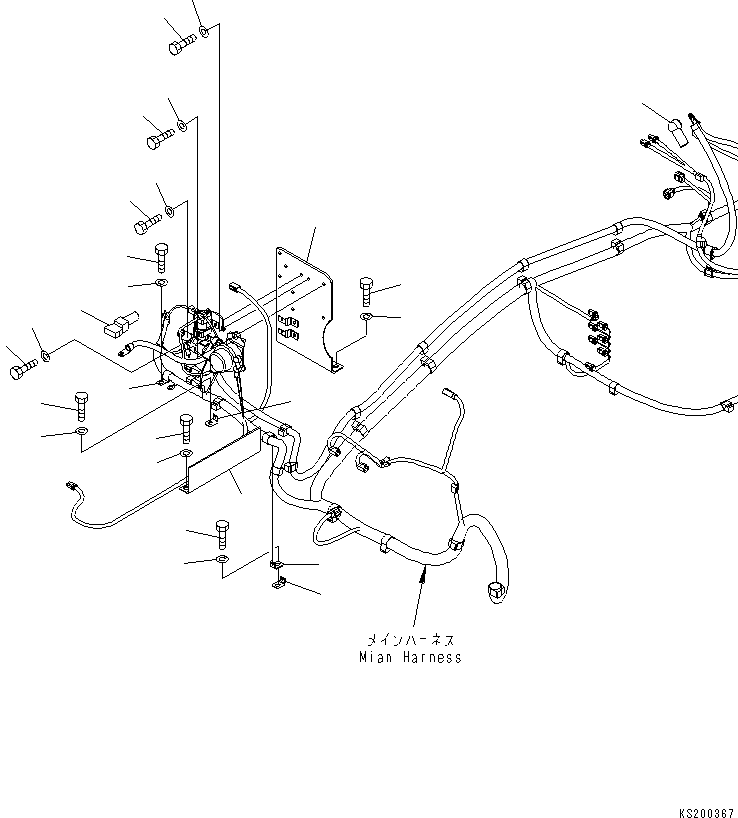 メインハーネス
Mian Harness

KS200367