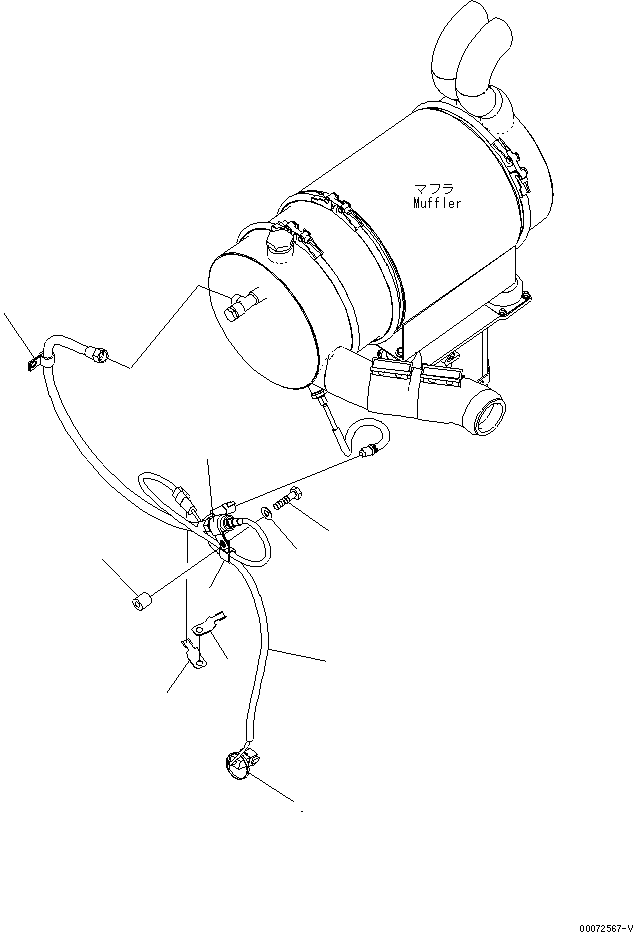 マフラ
Muffler

00072567-V