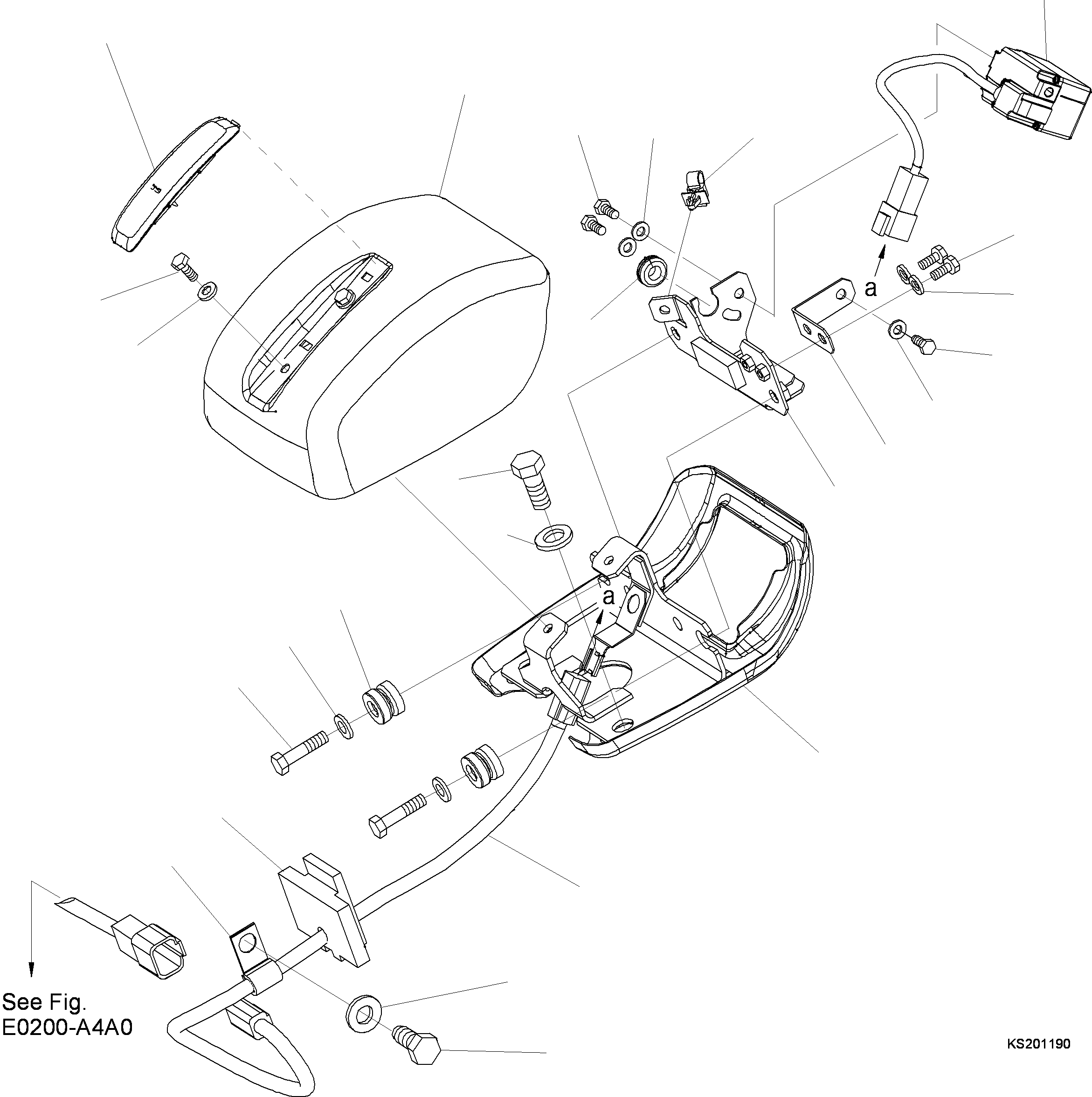 a

a

See Fig.
E0200-A4A0

KS201190