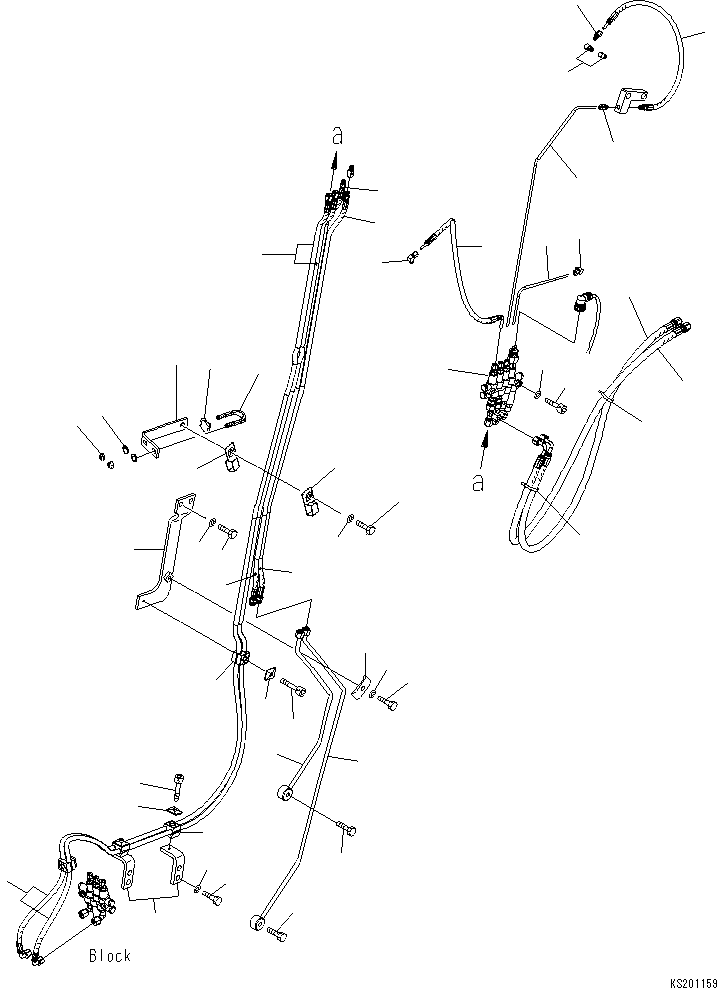 a

a

Block

KS201159