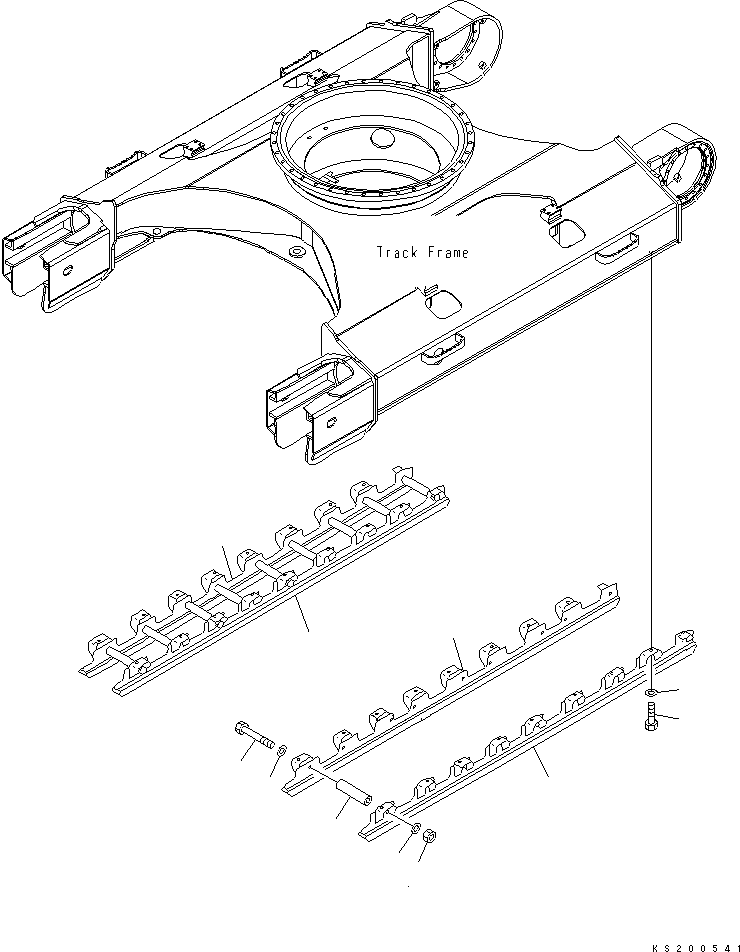 Track Frame

KS200541