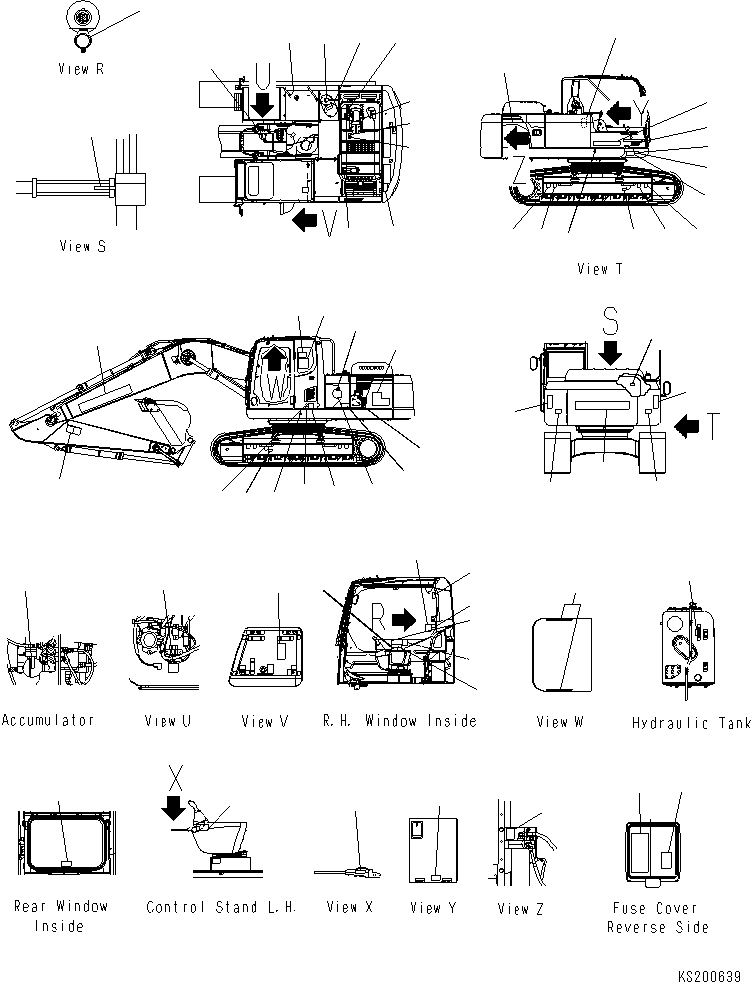 View R

U

V

View S

View T

W

S

T

R

Accumulator

View U

View V

R. H. Window Inside

View W

Hydraulic Tank

X

Rear Window Inside

Control Stand L. H.

View X

View Y

View Z

Fuse Cover Reverse Side

KS200639